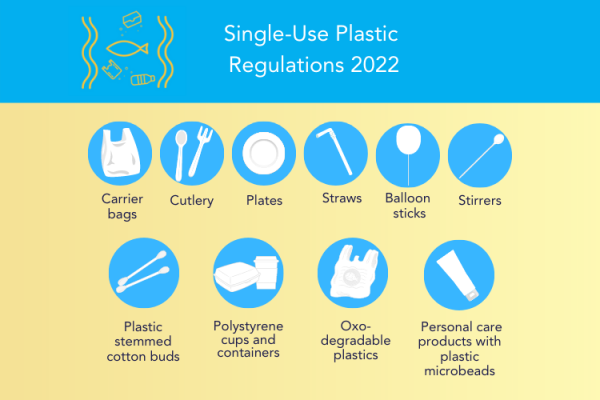 Single-Use Plastic Regulations 2022

Carrier bags

Cutlery

Plates

Straws

Balloon sticks

Stirrers

Plastic stemmed cotton buds

Polystyrene cups and containers

Oxo-degradable plastics

Personal care products with plastic microbeads